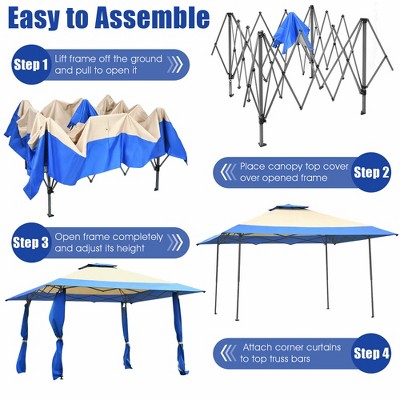 Easy to Assemble

Step 1 Lift frame off the ground and pull to open it

Place canopy top cover over opened frame Step 2

Step 3 Open frame completely and adjust its height

Attach corner curtains to top truss bars Step 4