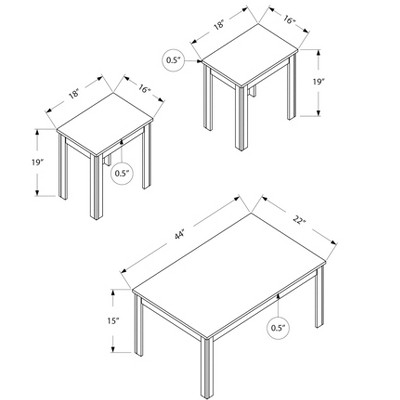 18"
16"
0.5"
19"

18"
16"
19"
0.5"

44"
22"
15"
0.5"