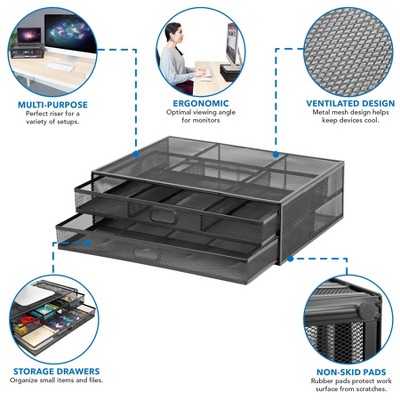 MULTI-PURPOSE
Perfect riser for a variety of setups.

ERGONOMIC
Optimal viewing angle for monitors

VENTILATED DESIGN
Metal mesh design helps keep devices cool.

STORAGE DRAWERS
Organize small items and files.

NON-SKID PADS
Rubber pads protect work surface from scratches.