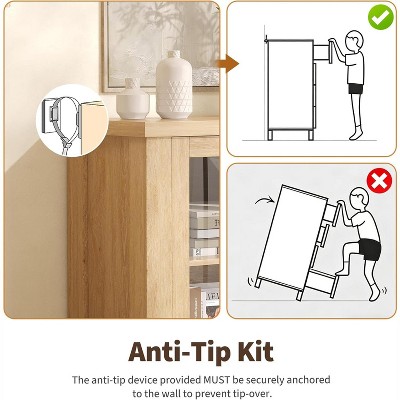 Anti-Tip Kit

The anti-tip device provided MUST be securely anchored to the wall to prevent tip-over.