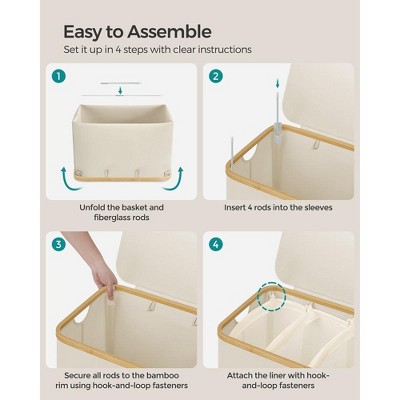 Easy to Assemble

Set it up in 4 steps with clear instructions

1

Unfold the basket and fiberglass rods

2

Insert 4 rods into the sleeves

3

Secure all rods to the bamboo rim using hook-and-loop fasteners

4

Attach the liner with hook-and-loop fasteners