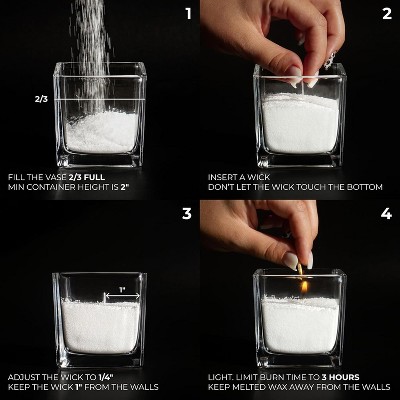 1

2/3

FILL THE VASE 2/3 FULL
MIN CONTAINER HEIGHT IS 2"

2

INSERT A WICK
DON'T LET THE WICK TOUCH THE BOTTOM

3

1"

ADJUST THE WICK TO 1/4"
KEEP THE WICK 1" FROM THE WALLS

4

LIGHT. LIMIT BURN TIME TO 3 HOURS
KEEP MELTED WAX AWAY FROM THE WALLS