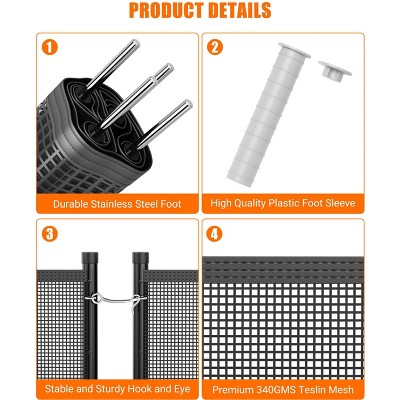 PRODUCT DETAILS

1

Durable Stainless Steel Foot

2

High Quality Plastic Foot Sleeve

3

Stable and Sturdy Hook and Eye

4

Premium 340GMS Teslin Mesh