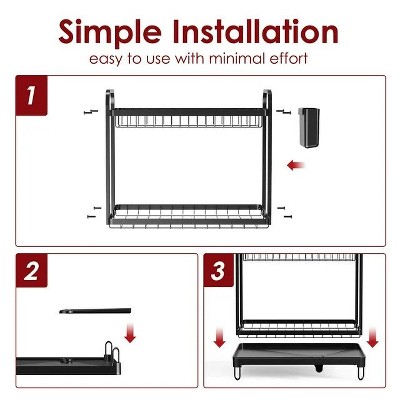 Simple Installation
easy to use with minimal effort

1

2

3