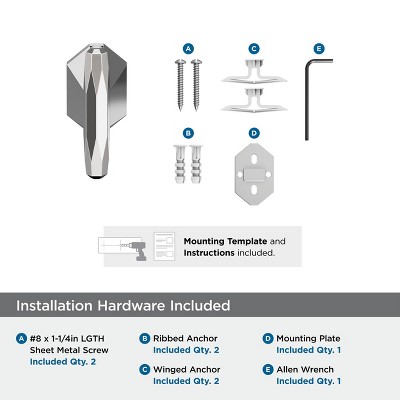 A

C

E

B

D

Mounting Template and Instructions included.

Installation Hardware Included

A #8 x 1-1/4in LGTH Sheet Metal Screw Included Qty. 2

B Ribbed Anchor Included Qty. 2

C Winged Anchor Included Qty. 2

D Mounting Plate Included Qty. 1

E Allen Wrench Included Qty. 1