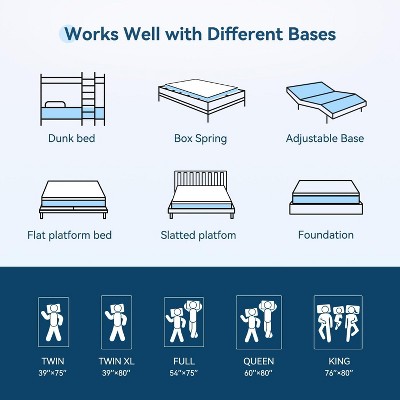 Works Well with Different Bases

Dunk bed

Box Spring

Adjustable Base

Flat platform bed

Slatted platfom

Foundation

TWIN
39''×75''

TWIN XL
39''×80''

FULL
54''×75''

QUEEN
60''×80''

KING
76''×80''