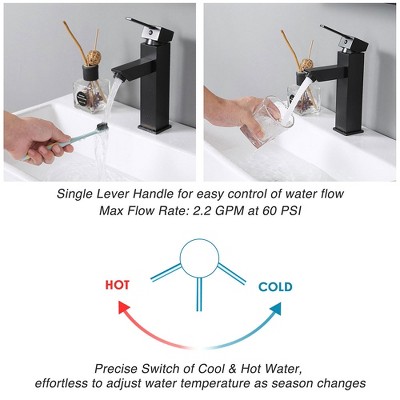 Single Lever Handle for easy control of water flow
Max Flow Rate: 2.2 GPM at 60 PSI

HOT

COLD

Precise Switch of Cool & Hot Water,
effortless to adjust water temperature as season changes