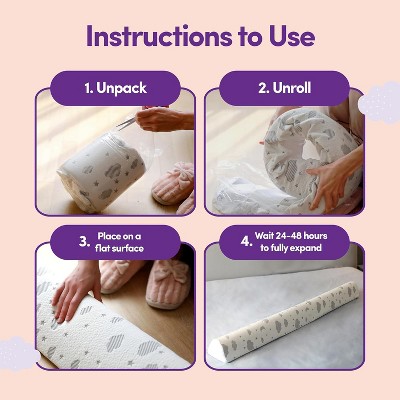 Instructions to Use

1. Unpack

2. Unroll

3. Place on a flat surface

4. Wait 24-48 hours to fully expand