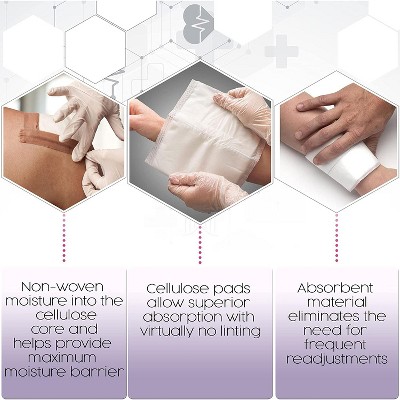 Non-woven moisture into the cellulose core and helps provide maximum moisture barrier

Cellulose pads allow superior absorption with virtually no linting

Absorbent material eliminates the need for frequent readjustments