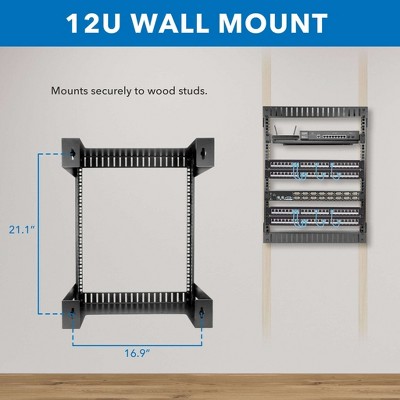 12U WALL MOUNT

Mounts securely to wood studs.

21.1"

16.9"