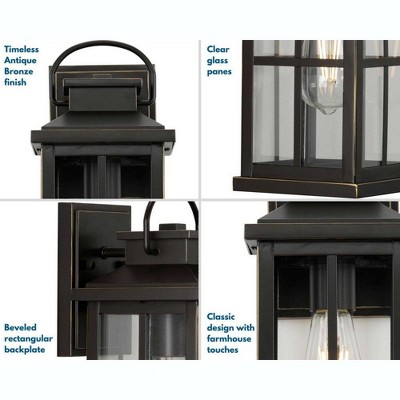 Timeless Antique Bronze finish

Clear glass panes

Beveled rectangular backplate

Classic design with farmhouse touches