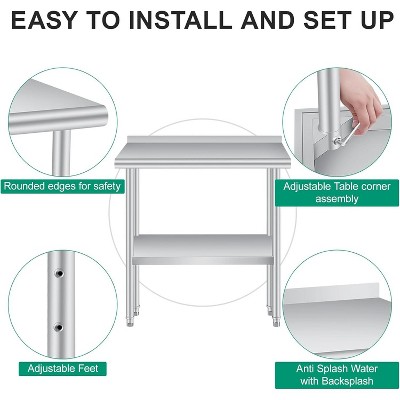 EASY TO INSTALL AND SET UP

Rounded edges for safety

Adjustable Table corner assembly

Adjustable Feet

Anti Splash Water with Backsplash