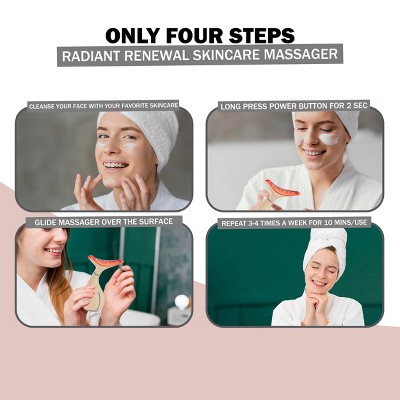 ONLY FOUR STEPS
RADIANT RENEWAL SKINCARE MASSAGER

CLEANSE YOUR FACE WITH YOUR FAVORITE SKINCARE

LONG PRESS POWER BUTTON FOR 2 SEC

GLIDE MASSAGER OVER THE SURFACE

REPEAT 3-4 TIMES A WEEK FOR 10 MINS/USE