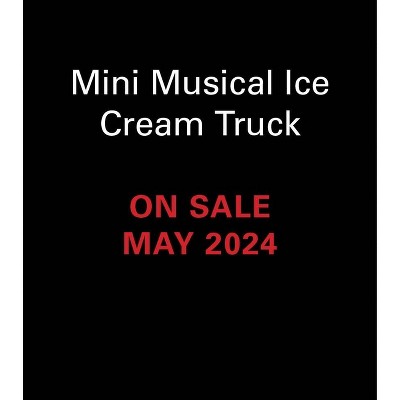 Mini Musical Ice Cream Truck

ON SALE
MAY 2024