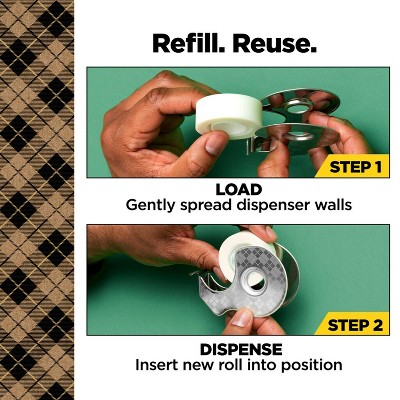 Refill. Reuse.

STEP 1

LOAD
Gently spread dispenser walls

STEP 2

DISPENSE
Insert new roll into position