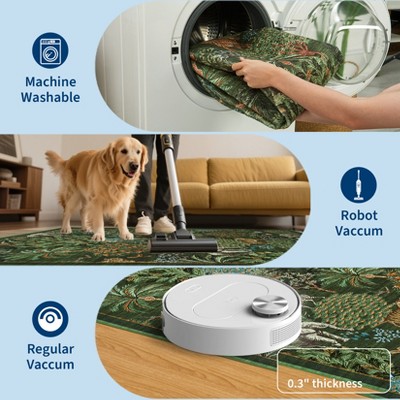 Machine Washable

Robot Vaccum

Regular Vaccum

0.3" thickness