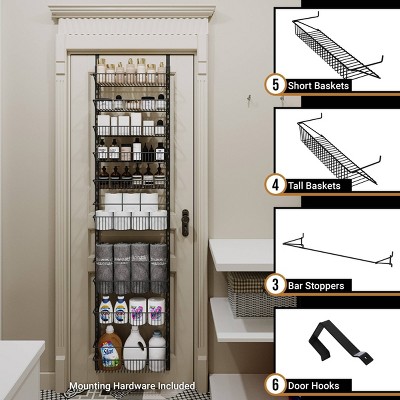 5 Short Baskets

4 Tall Baskets

3 Bar Stoppers

6 Door Hooks

Mounting Hardware Included