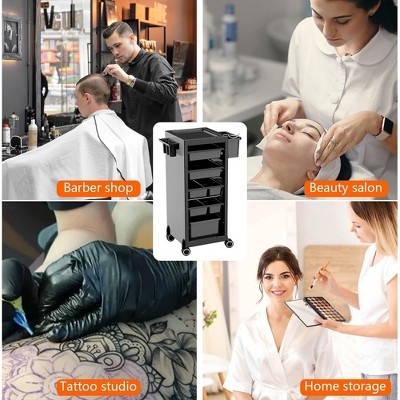 Barber shop

Beauty salon

Tattoo studio

Home storage