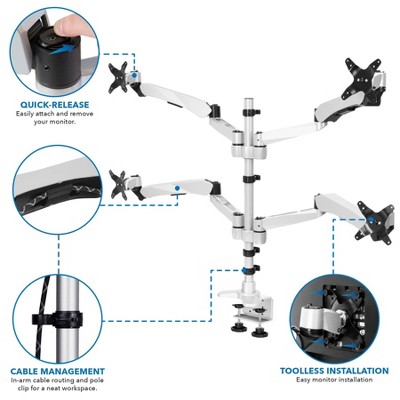 QUICK-RELEASE
Easily attach and remove your monitor.

CABLE MANAGEMENT
In-arm cable routing and pole clip for a neat workspace.

TOOLLESS INSTALLATION
Easy monitor installation