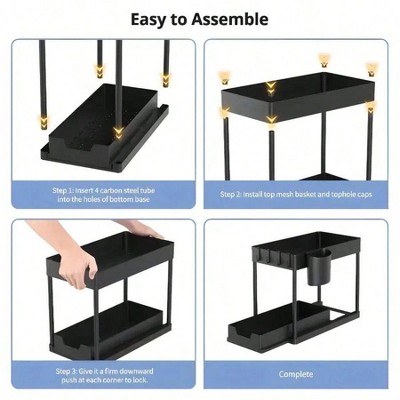 Easy to Assemble

Step 1: Insert 4 carbon steel tube into the holes of bottom base

Step 2: Install top mesh basket and tophole caps

Step 3: Give it a firm downward push at each corner to lock.

Complete