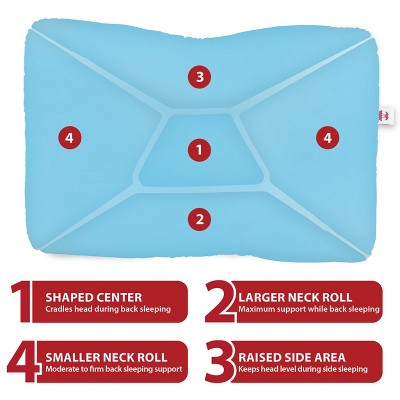 3

4

1

4

2

1 SHAPED CENTER
Cradles head during back sleeping

2 LARGER NECK ROLL
Maximum support while back sleeping

4 SMALLER NECK ROLL
Moderate to firm back sleeping support

3 RAISED SIDE AREA
Keeps head level during side sleeping