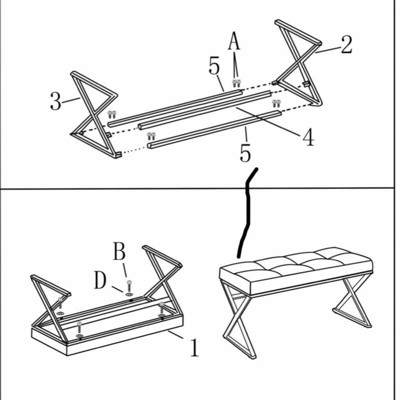 A
2
5
3
4
5
B
D
1