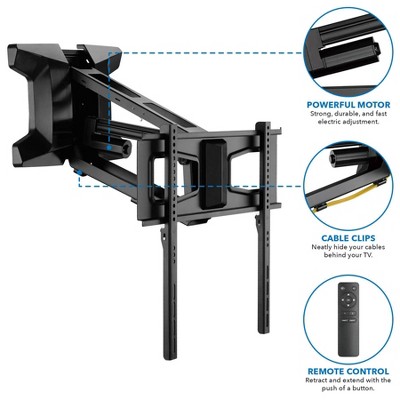 POWERFUL MOTOR
Strong, durable, and fast electric adjustment.

CABLE CLIPS
Neatly hide your cables behind your TV.

REMOTE CONTROL
Retract and extend with the push of a button.