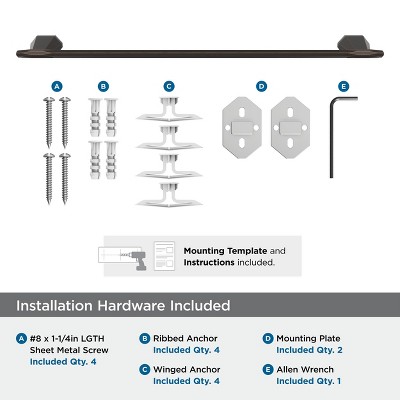 A B C D E

Mounting Template and Instructions included.

Installation Hardware Included

A #8 x 1-1/4in LGTH Sheet Metal Screw
Included Qty. 4

B Ribbed Anchor
Included Qty. 4

C Winged Anchor
Included Qty. 4

D Mounting Plate
Included Qty. 2

E Allen Wrench
Included Qty. 1