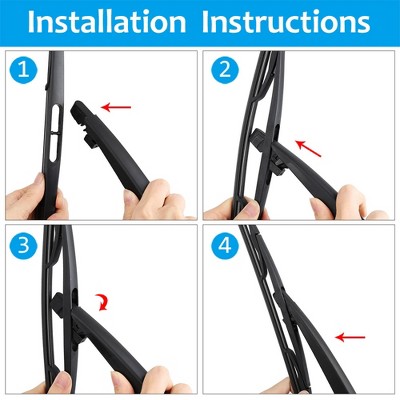 Installation Instructions

1

2

3

4