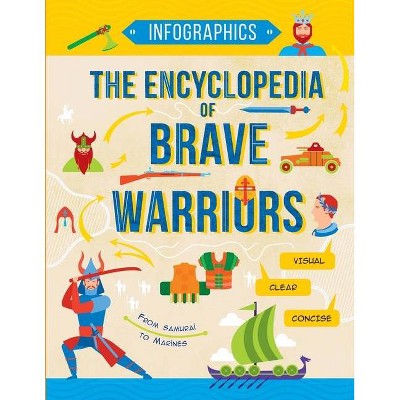 INFOGRAPHICS

THE ENCYCLOPEDIA OF BRAVE WARRIORS

VISUAL

CLEAR

CONCISE

FROM SAMURAI TO MARINES