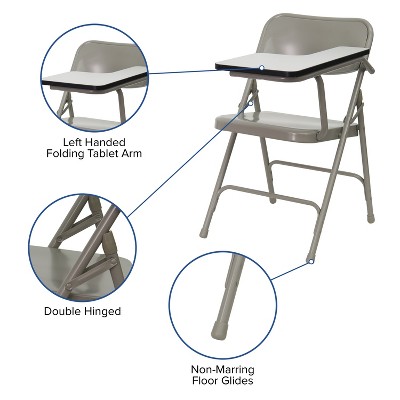 Left Handed
Folding Tablet Arm

Double Hinged

Non-Marring
Floor Glides