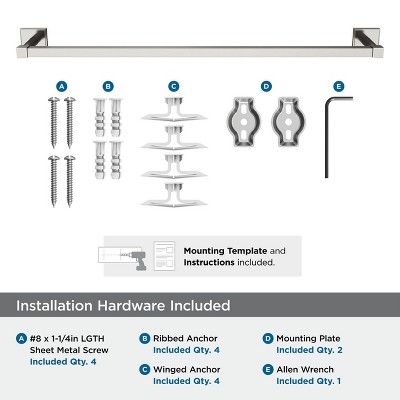 A B C D E

Mounting Template and Instructions included.

Installation Hardware Included

A #8 x 1-1/4in LGTH Sheet Metal Screw Included Qty. 4

B Ribbed Anchor Included Qty. 4

C Winged Anchor Included Qty. 4

D Mounting Plate Included Qty. 2

E Allen Wrench Included Qty. 1