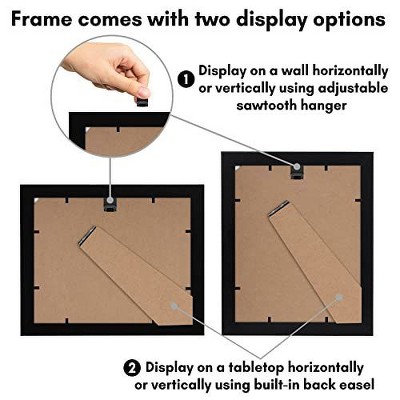 Frame comes with two display options

1 Display on a wall horizontally or vertically using adjustable sawtooth hanger

2 Display on a tabletop horizontally or vertically using built-in back easel