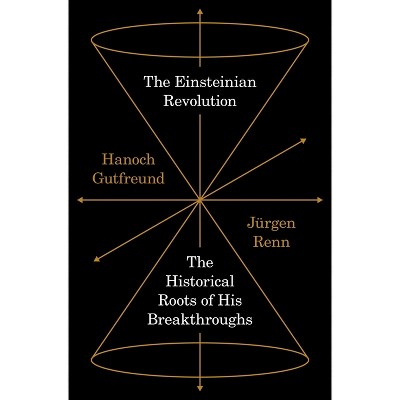 The Einsteinian Revolution

Hanoch Gutfreund

Jürgen Renn

The Historical Roots of His Breakthroughs