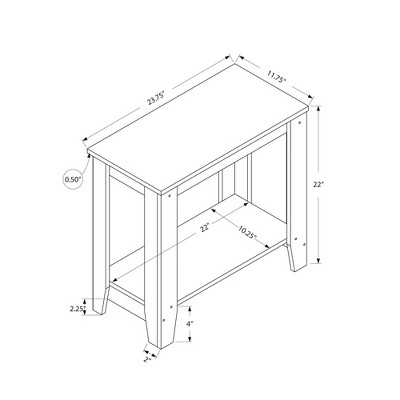 23.75"
11.75"
0.50"
22"
22"
10.25"
2.25"
4"
2"