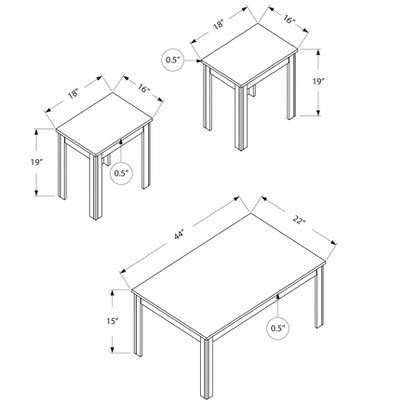 18"
16"
0.5"
19"
18"
16"
19"
0.5"
44"
22"
15"
0.5"