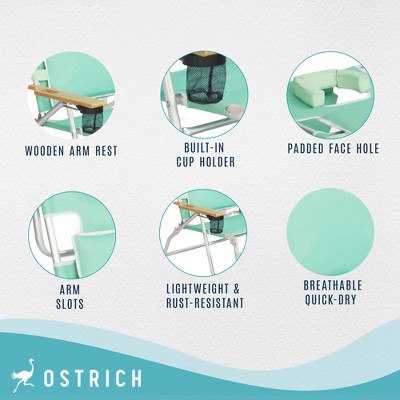 WOODEN ARM REST

BUILT-IN
CUP HOLDER

PADDED FACE HOLE

ARM
SLOTS

LIGHTWEIGHT &
RUST-RESISTANT

BREATHABLE
QUICK-DRY

OSTRICH