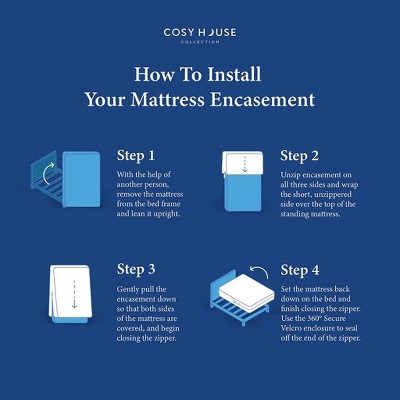 COSY HOUSE
COLLECTION

How To Install
Your Mattress Encasement

Step 1

With the help of another person, remove the mattress from the bed frame and lean it upright.

Step 2

Unzip encasement on all three sides and wrap the short, unzippered side over the top of the standing mattress.

Step 3

Gently pull the encasement down so that both sides of the mattress are covered, and begin closing the zipper.

Step 4

Set the mattress back down on the bed and finish closing the zipper. Use the 360° Secure Velcro enclosure to seal off the end of the zipper.