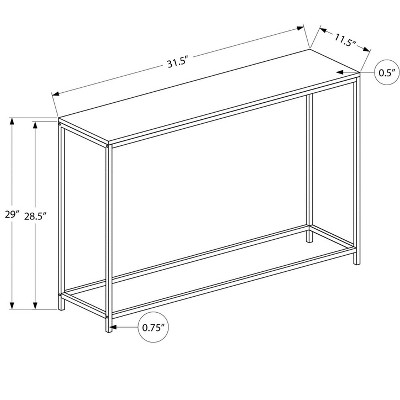 31.5"
11.5"
0.5"
29"
28.5"
0.75"