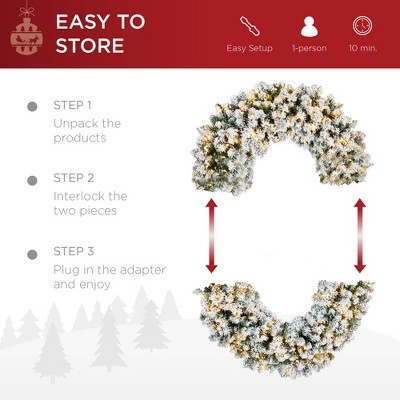 EASY TO STORE

Easy Setup

1-person

10 min.

STEP 1
Unpack the products

STEP 2
Interlock the two pieces

STEP 3
Plug in the adapter and enjoy