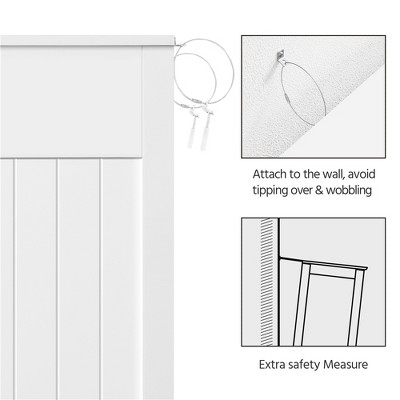 Attach to the wall, avoid tipping over & wobbling

Extra safety Measure