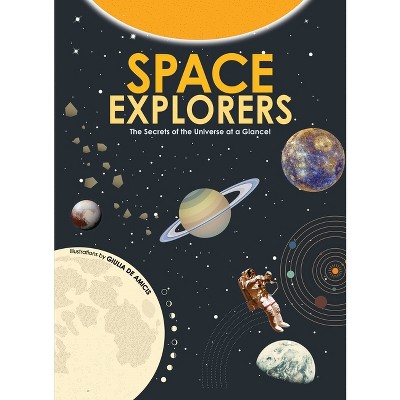 SPACE EXPLORERS

The Secrets of the Universe at a Glance!

Illustrations by GIULIA DE AMICIS