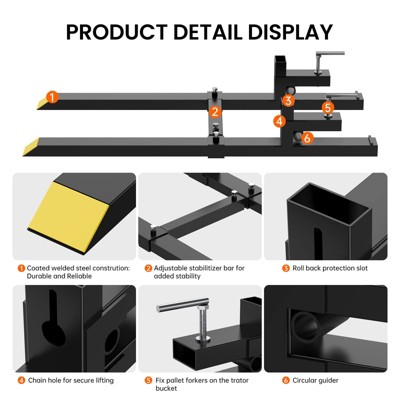 PRODUCT DETAIL DISPLAY

1

2

3

4

5

6

1 Coated welded steel constrution: Durable and Reliable

2 Adjustable stabilitizer bar for added stability

3 Roll back protection slot

4 Chain hole for secure lifting

5 Fix pallet forkers on the trator bucket

6 Circular guider