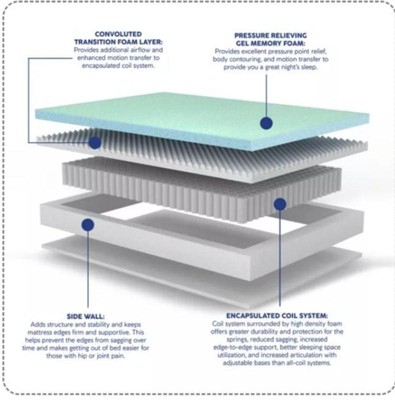 CONVOLUTED TRANSITION FOAM LAYER:
Provides additional airflow and enhanced motion transfer to encapsulated coil system.

PRESSURE RELIEVING GEL MEMORY FOAM:
Provides excellent pressure point relief, body contouring, and motion transfer to provide you a great night's sleep.

SIDE WALL:
Adds structure and stability and keeps mattress edges firm and supportive. This helps prevent the edges from sagging over time and makes getting out of bed easier for those with hip or joint pain.

ENCAPSULATED COIL SYSTEM:
Coil system surrounded by high density foam offers greater durability and protection for the springs, reduced sagging, increased edge-to-edge support, better sleeping space utilization, and increased articulation with adjustable bases than all-coil systems.