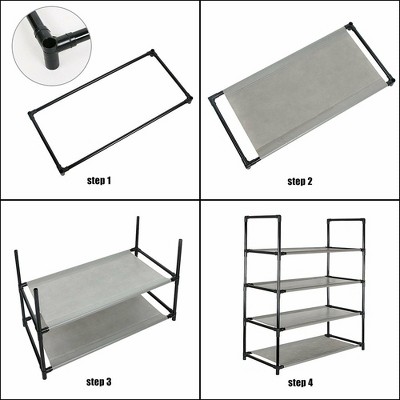 step 1

step 2

step 3

step 4