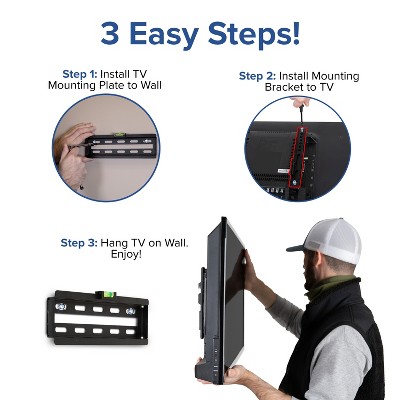 3 Easy Steps!

Step 1: Install TV Mounting Plate to Wall

Step 2: Install Mounting Bracket to TV

Step 3: Hang TV on Wall. Enjoy!