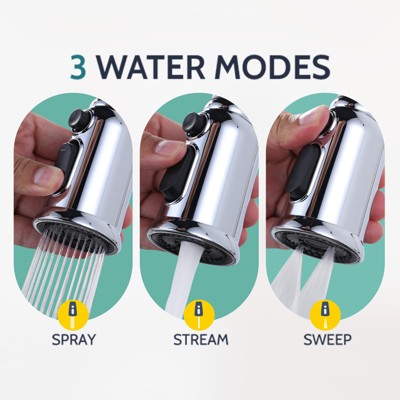 3 WATER MODES

SPRAY

STREAM

SWEEP