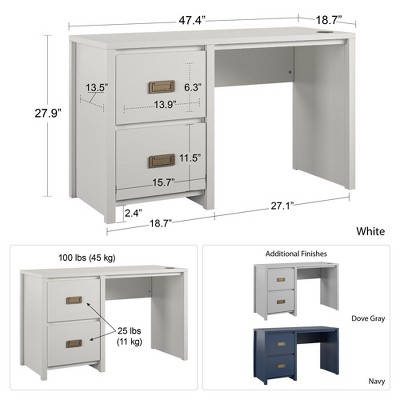 47.4"
18.7"
27.9"
13.5"
6.3"
13.9"
11.5"
15.7"
2.4"
18.7"
27.1"
White

100 lbs (45 kg)
25 lbs (11 kg)

Additional Finishes
Dove Gray
Navy