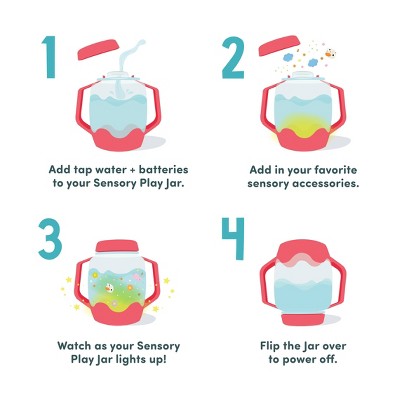 1

Add tap water + batteries to your Sensory Play Jar.

2

Add in your favorite sensory accessories.

3

Watch as your Sensory Play Jar lights up!

4

Flip the Jar over to power off.