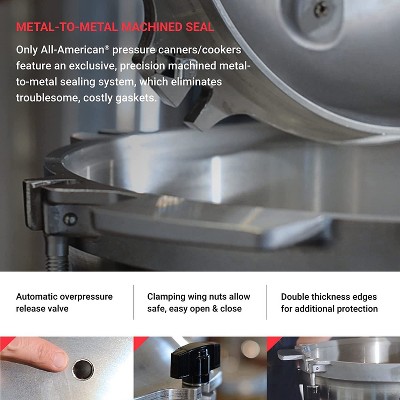 METAL-TO-METAL MACHINED SEAL

Only All-American® pressure canners/cookers feature an exclusive, precision machined metal-to-metal sealing system, which eliminates troublesome, costly gaskets.

Automatic overpressure release valve

Clamping wing nuts allow safe, easy open & close

Double thickness edges for additional protection